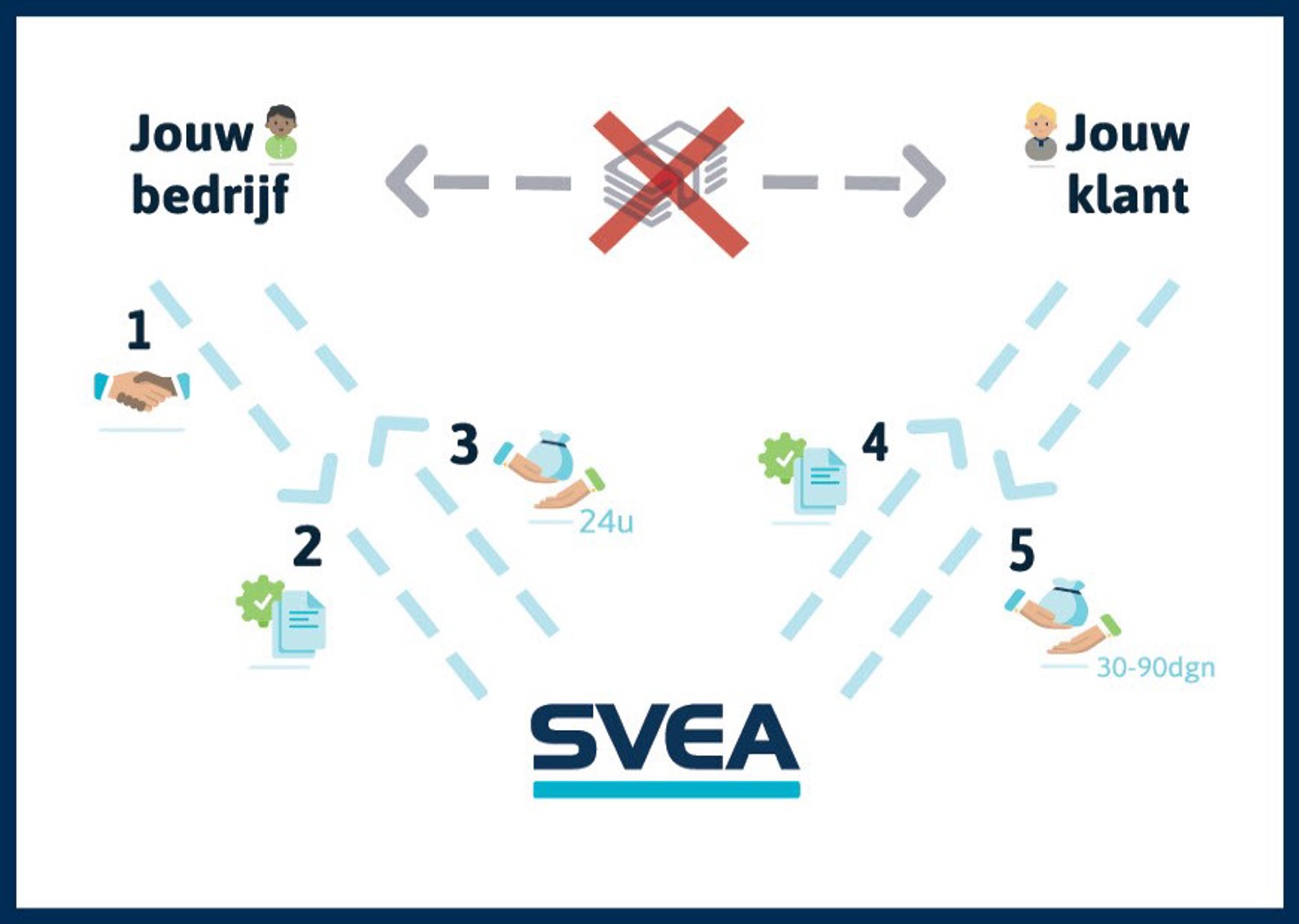 Jouw bedrijf

Jouw klant

1

2

3

24u

4

5

30-90dgn

SVEA